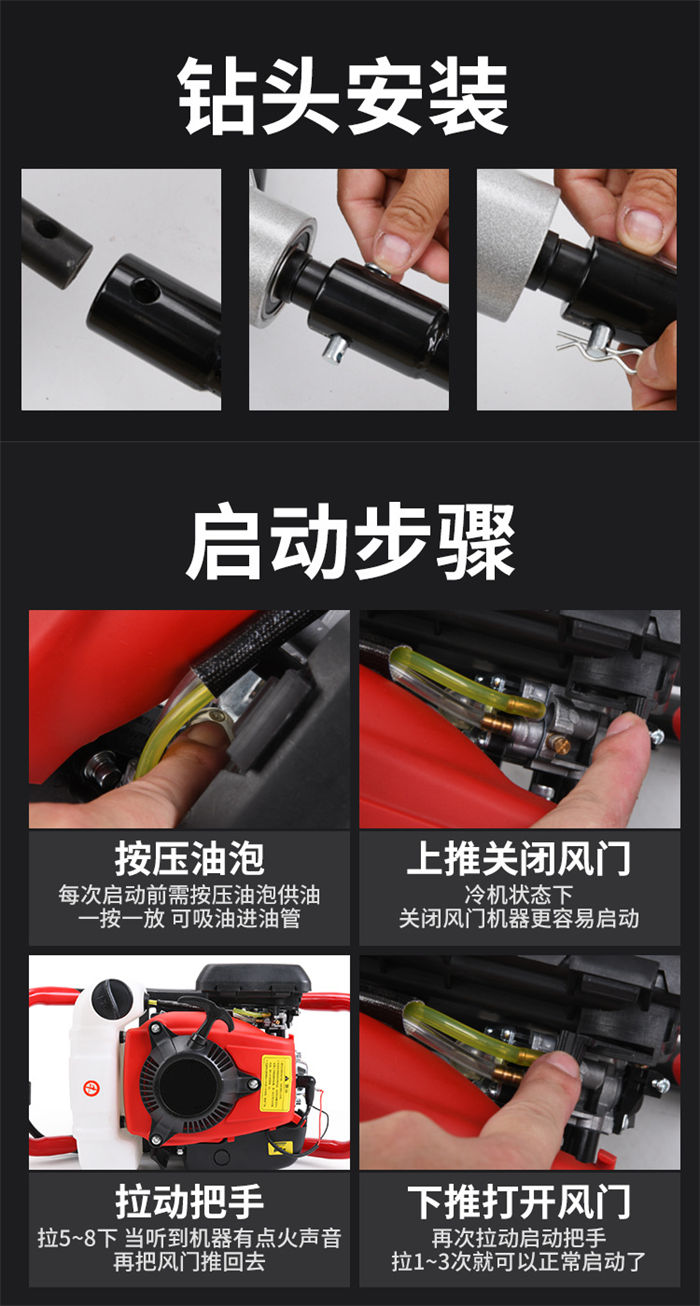 钻头安装

启动步骤

按压油泡
每次启动前需按压油泡供油
一按一放 可吸油进油管

上推关闭风门
冷机状态下
关闭风门机器更容易启动

拉动把手
拉5~8下 当听到机器有点火声音
再把风门推回去

下推打开风门
再次拉动启动把手
拉1~3次就可以正常启动了